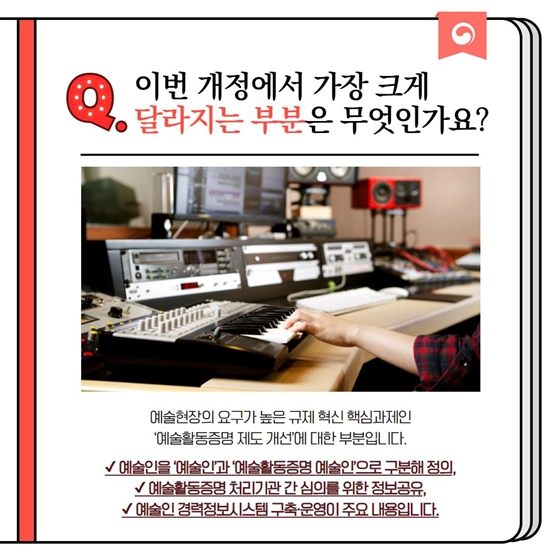 Q. 이번 개정에서 가장 크게 달라지는 부분은 무엇인가요?

예술현장의 요구가 높은 규제 혁신 핵심과제인 '예술활동증명 제도 개선'에 대한 부분입니다.

✓ 예술인을 '예술인'과 '예술활동증명 예술인'으로 구분해 정의,
✓ 예술활동증명 처리기관 간 심의를 위한 정보공유,
✓ 예술인 경력정보시스템 구축·운영이 주요 내용입니다.